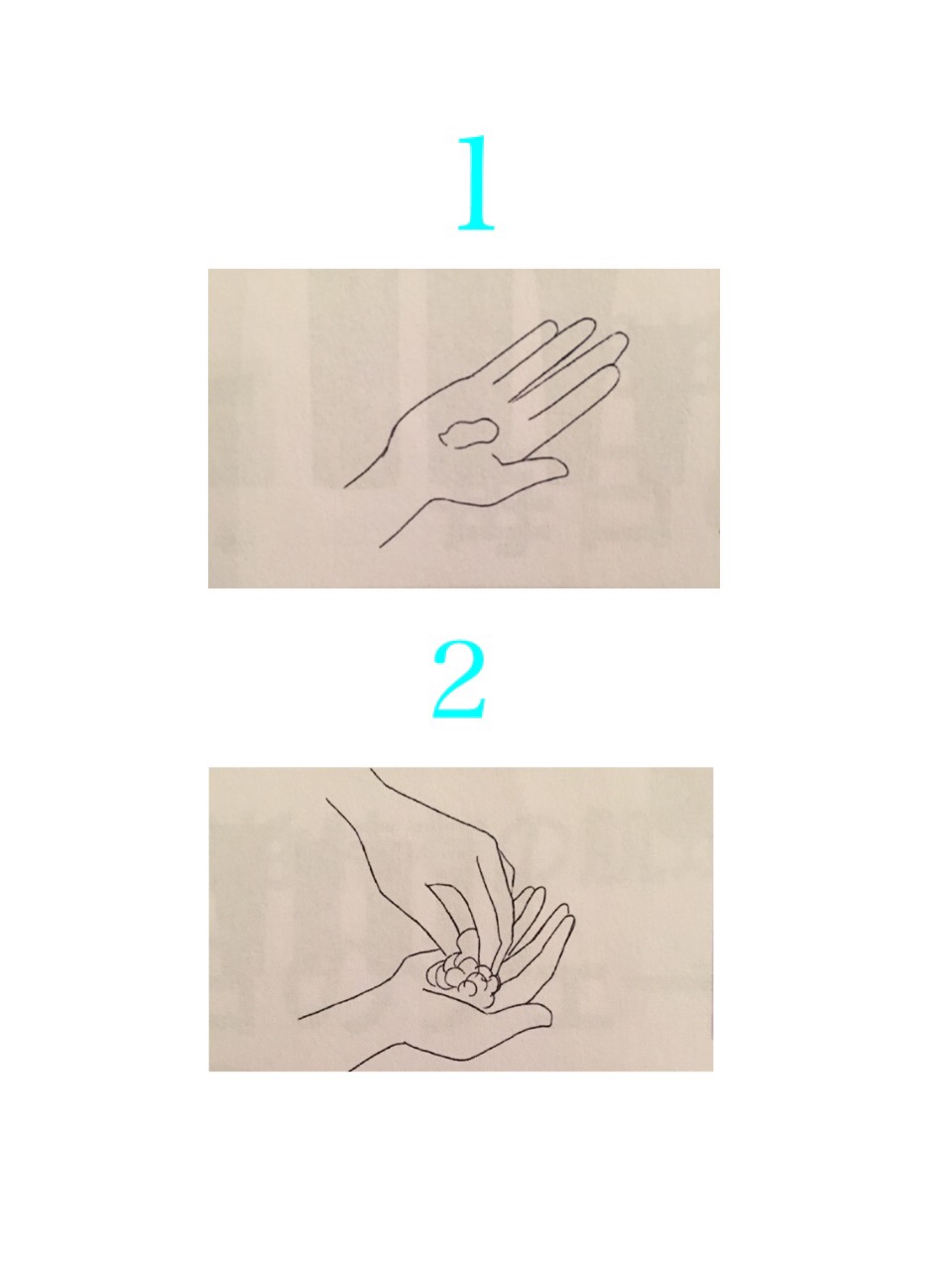 1

2